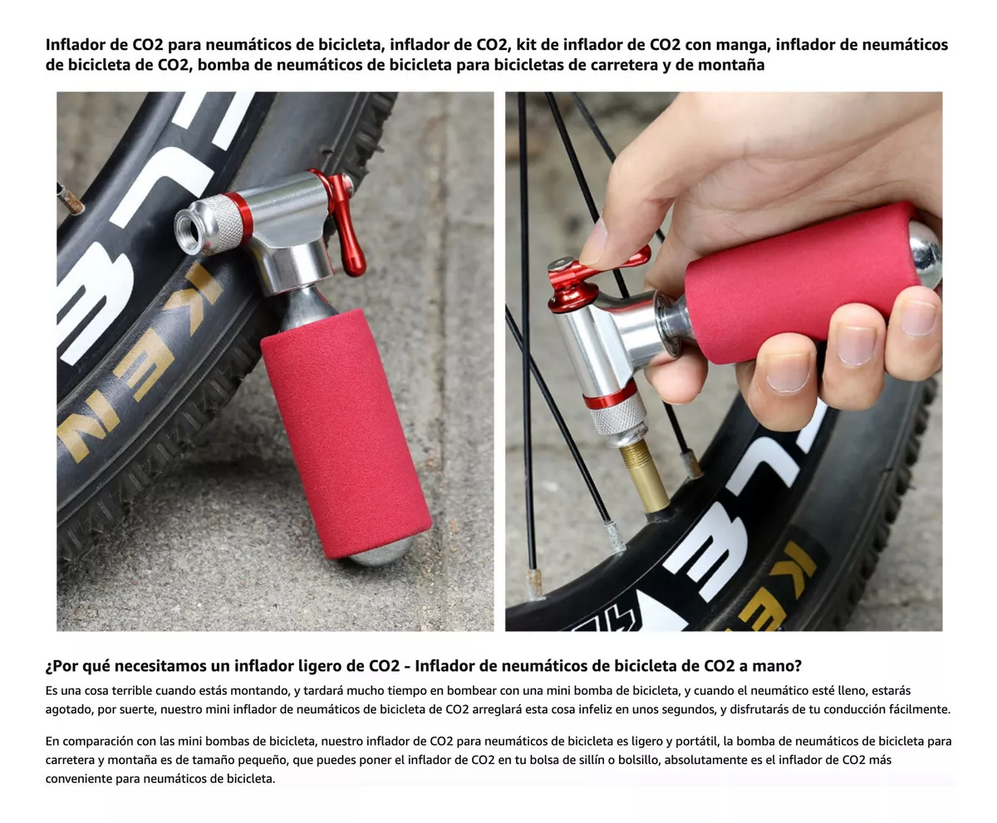 Inflador de CO2 para neumáticos de bicicleta, inflador de CO2, kit de inflador de CO2 con manga, inflador de neumáticos de bicicleta de CO2, bomba de neumáticos de bicicleta para bicicletas de carretera y de montaña

KEN

KEN

¿Por qué necesitamos un inflador ligero de CO2 - Inflador de neumáticos de bicicleta de CO2 a mano?

Es una cosa terrible cuando estás montando, y tardará mucho tiempo en bombear con una mini bomba de bicicleta, y cuando el neumático esté lleno, estarás agotado, por suerte, nuestro mini inflador de neumáticos de bicicleta de CO2 arreglará esta cosa infeliz en unos segundos, y disfrutarás de tu conducción fácilmente.

En comparación con las mini bombas de bicicleta, nuestro inflador de CO2 para neumáticos de bicicleta es ligero y portátil, la bomba de neumáticos de bicicleta para carretera y montaña es de tamaño pequeño, que puedes poner el inflador de CO2 en tu bolsa de sillín o bolsillo, absolutamente es el inflador de CO2 más conveniente para neumáticos de bicicleta.