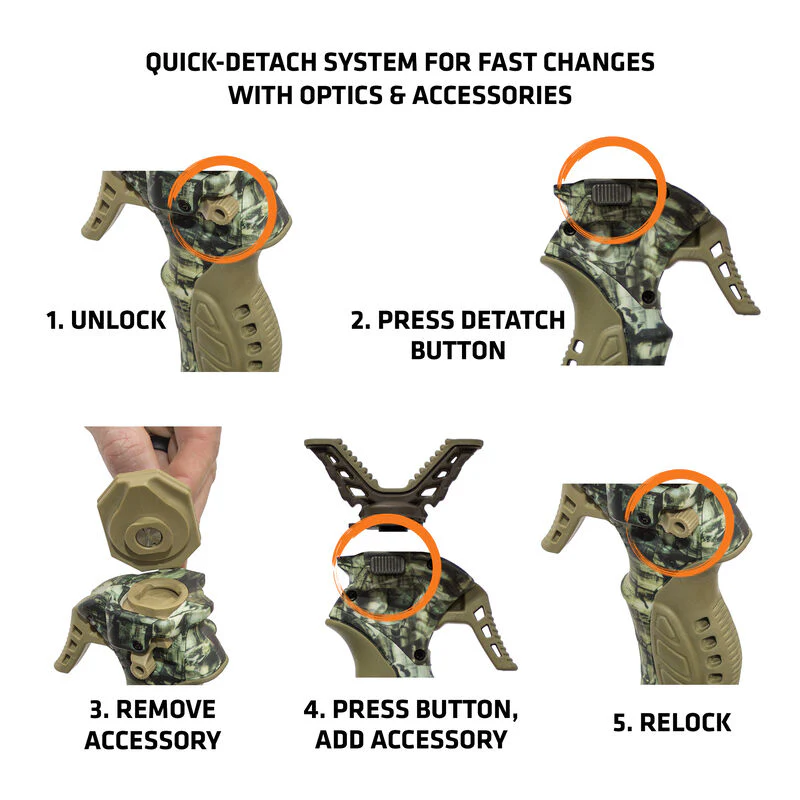 QUICK-DETACH SYSTEM FOR FAST CHANGES WITH OPTICS & ACCESSORIES

1. UNLOCK

2. PRESS DETATCH BUTTON

3. REMOVE ACCESSORY

4. PRESS BUTTON, ADD ACCESSORY

5. RELOCK