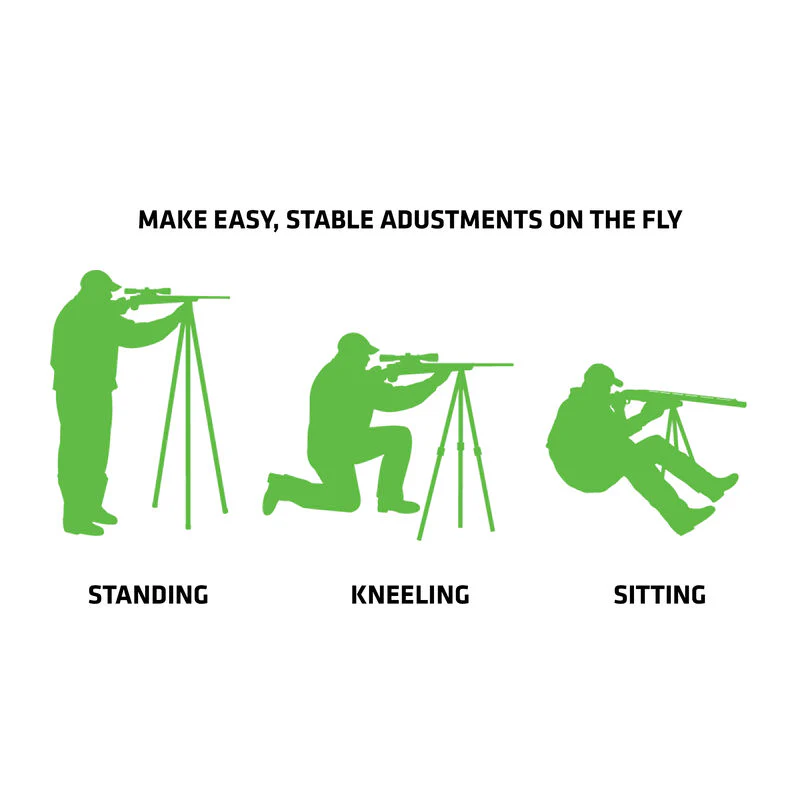 MAKE EASY, STABLE ADUSTMENTS ON THE FLY

STANDING

KNEELING

SITTING